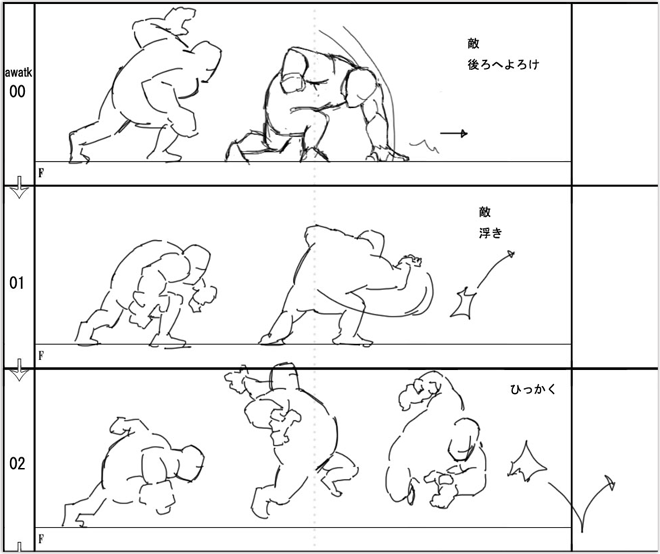 awatk
00

敵
後ろへよろけ

F

01

敵
浮き

F

02

ひっかく

F