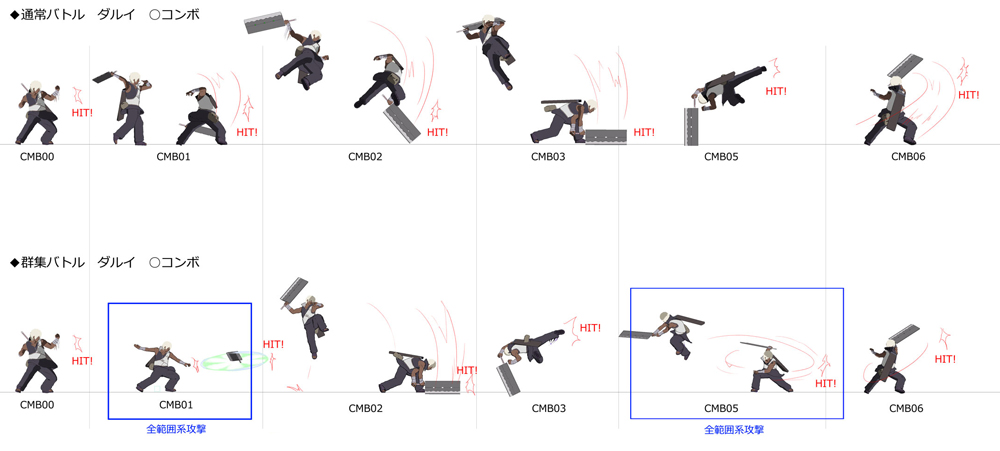 ◆通常バトル　ダルイ　○コンボ

HIT!
HIT!
HIT!
HIT!
HIT!
HIT!

CMB00　CMB01　CMB02　CMB03　CMB05　CMB06

◆群集バトル　ダルイ　○コンボ

HIT!
HIT!
HIT!
HIT!
HIT!
HIT!

CMB00　CMB01　CMB02　CMB03　CMB05　CMB06

全範囲系攻撃　全範囲系攻撃